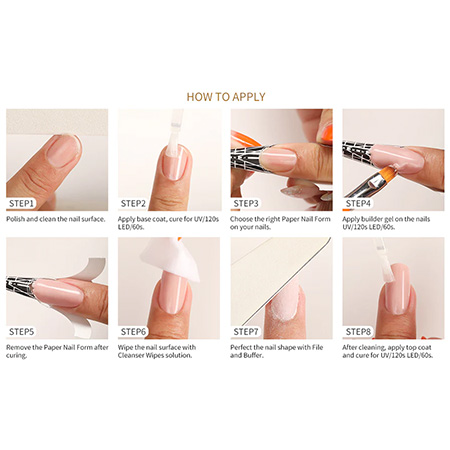 HOW TO APPLY

STEP1
Polish and clean the nail surface.

STEP2
Apply base coat, cure for UV/120s LED/60s.

STEP3
Choose the right Paper Nail Form on your nails.

STEP4
Apply builder gel on the nails UV/120s LED/60s.

STEP5
Remove the Paper Nail Form after curing.

STEP6
Wipe the nail surface with Cleanser Wipes solution.

STEP7
Perfect the nail shape with File and Buffer.

STEP8
After cleaning, apply top coat and cure for UV/120s LED/60s.