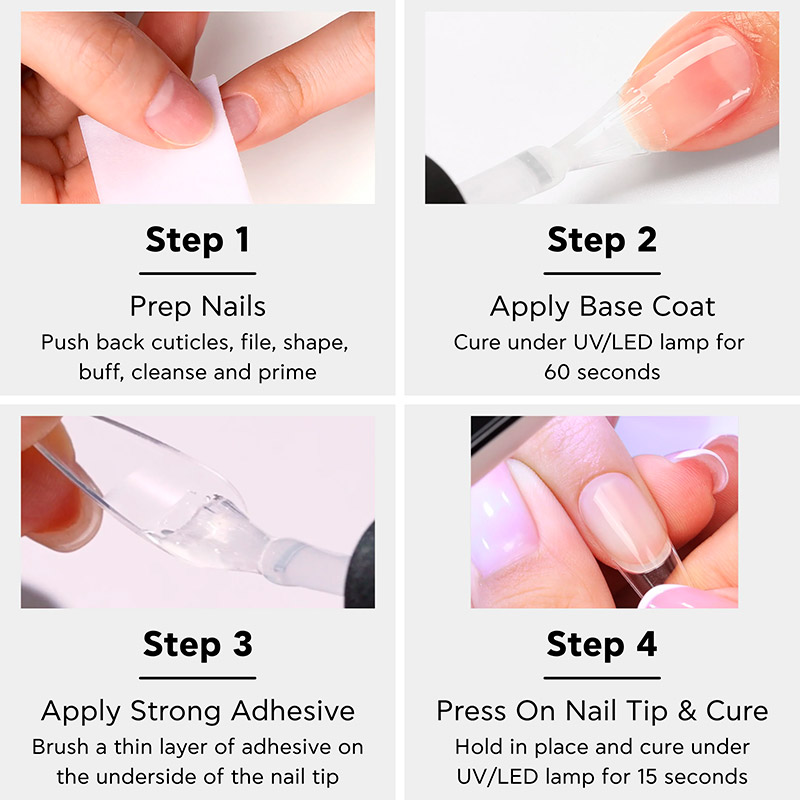 Step 1

Prep Nails
Push back cuticles, file, shape, buff, cleanse and prime

Step 2

Apply Base Coat
Cure under UV/LED lamp for 60 seconds

Step 3

Apply Strong Adhesive
Brush a thin layer of adhesive on the underside of the nail tip

Step 4

Press On Nail Tip & Cure
Hold in place and cure under UV/LED lamp for 15 seconds